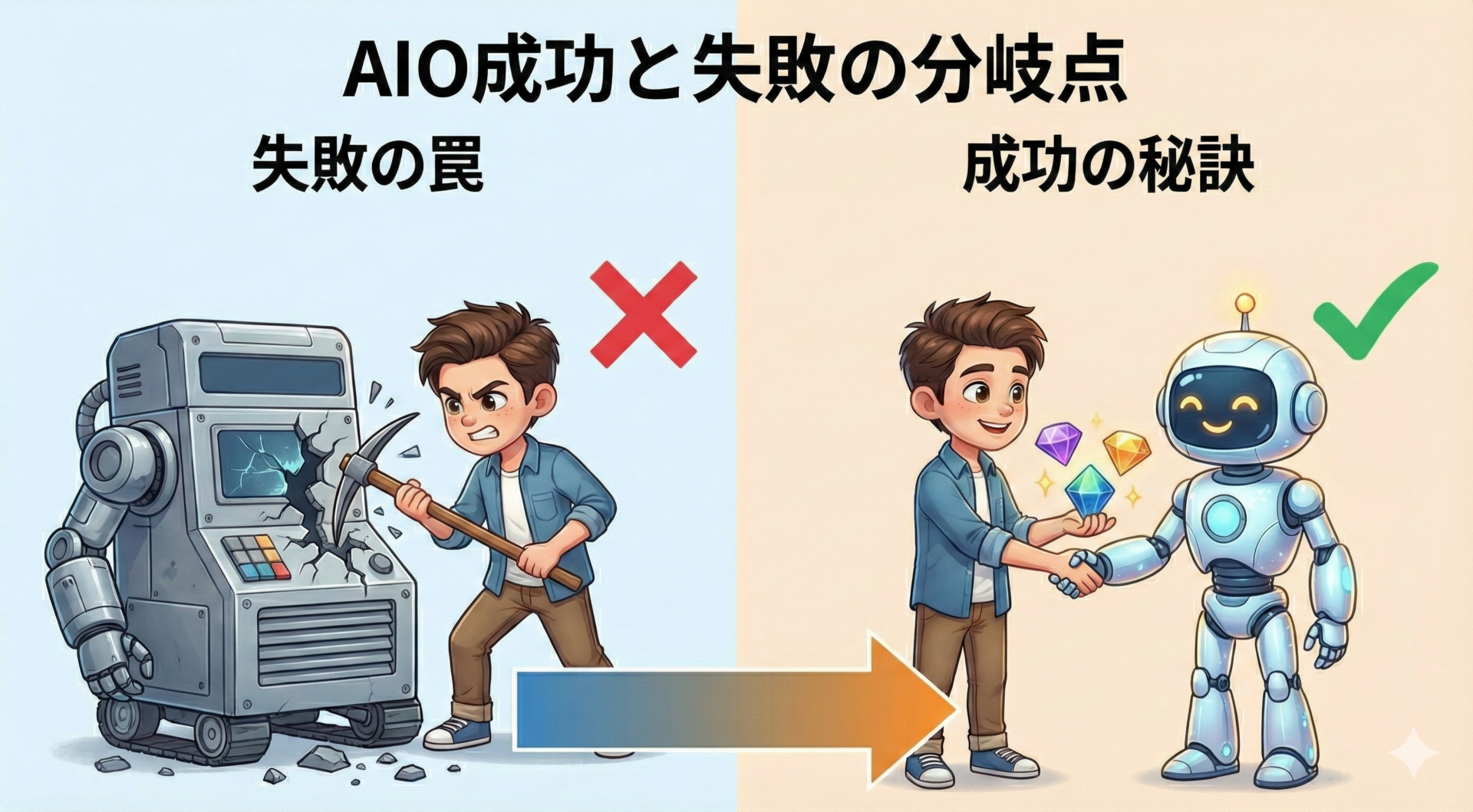 AIO成功と失敗の分岐点

失敗の罠

成功の秘訣